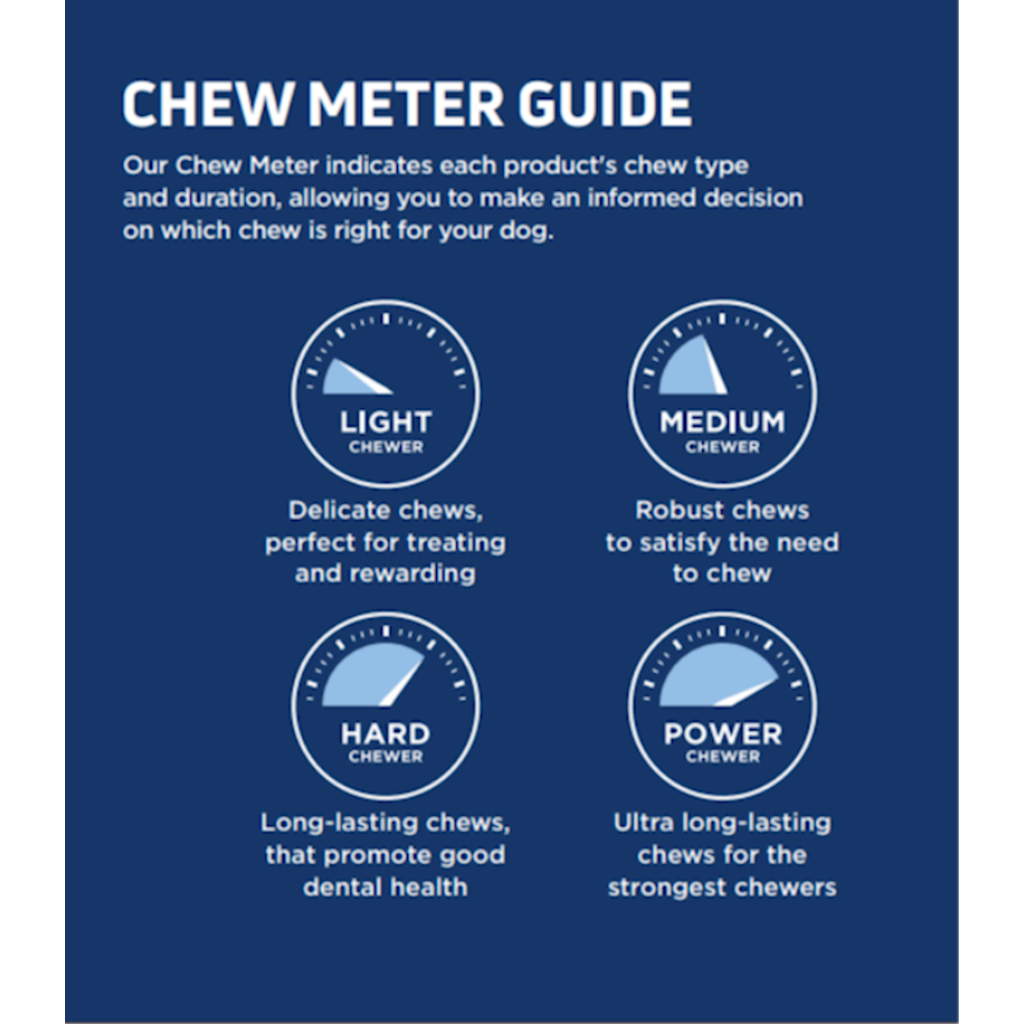 CHEW METER GUIDE

Our Chew Meter indicates each product's chew type and duration, allowing you to make an informed decision on which chew is right for your dog.

LIGHT
CHEWER

Delicate chews, perfect for treating and rewarding

MEDIUM
CHEWER

Robust chews to satisfy the need to chew

HARD
CHEWER

Long-lasting chews, that promote good dental health

POWER
CHEWER

Ultra long-lasting chews for the strongest chewers